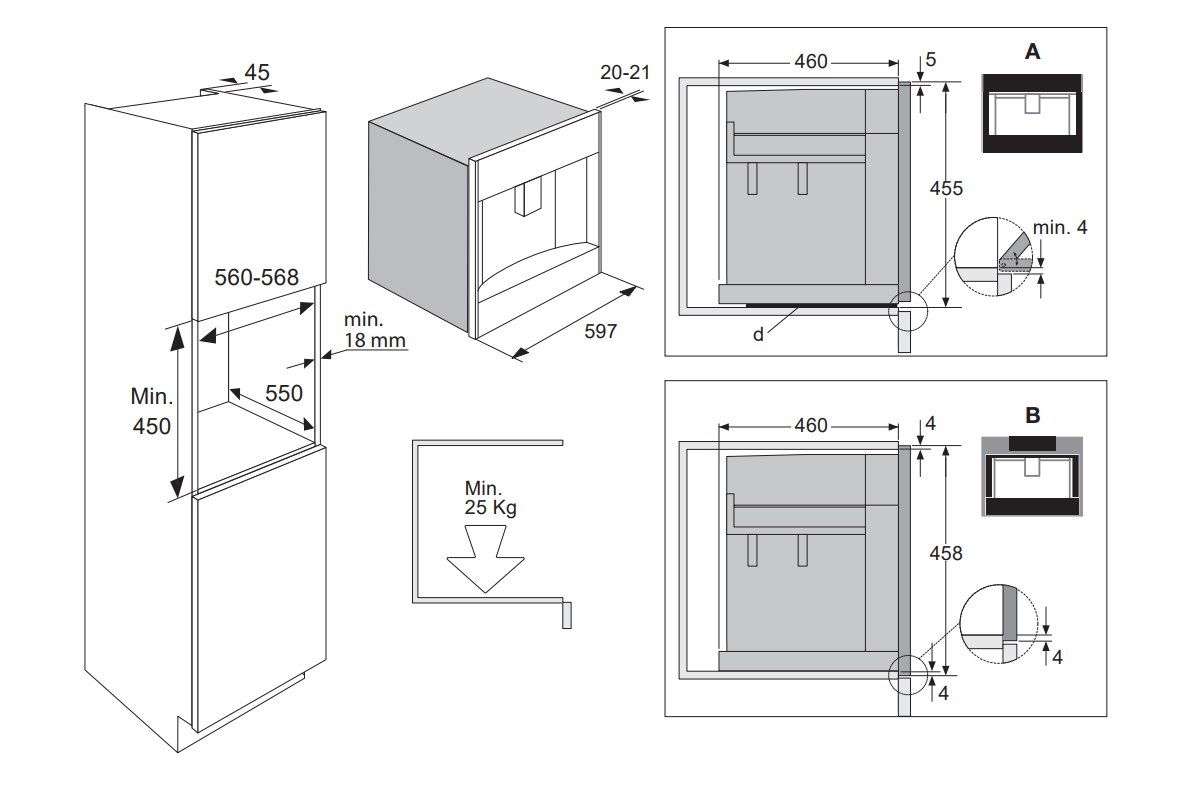 45

560-568

min.
18 mm

Min.
450

550

20-21

597

Min.
25 Kg

460

5

A

455

min. 4

d

460

4

B

458

4

4